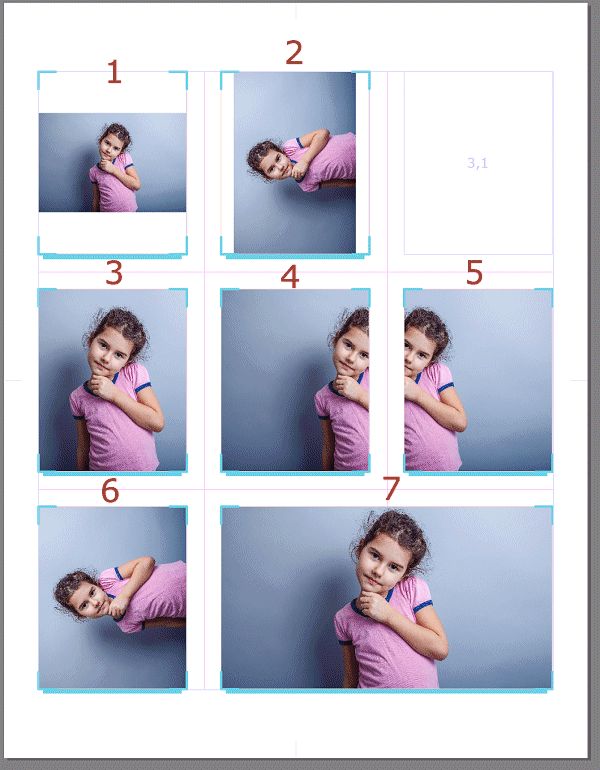 1
2
3,1
3
4
5
6
7